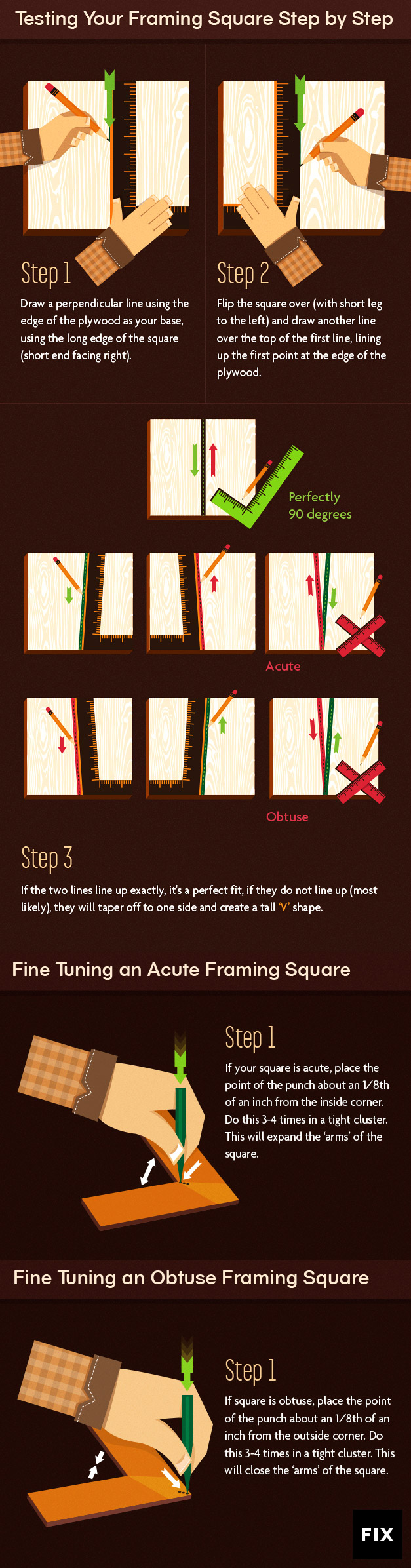 Testing Your Framing Square Step by Step

Step 1

Draw a perpendicular line using the edge of the plywood as your base, using the long edge of the square (short end facing right).

Step 2

Flip the square over (with short leg to the left) and draw another line over the top of the first line, lining up the first point at the edge of the plywood.

Perfectly 90 degrees

Acute

Obtuse

Step 3

If the two lines line up exactly, it's a perfect fit, if they do not line up (most likely), they will taper off to one side and create a tall 'V' shape.

Fine Tuning an Acute Framing Square

Step 1

If your square is acute, place the point of the punch about an 1/8th of an inch from the inside corner. Do this 3-4 times in a tight cluster. This will expand the 'arms' of the square.

Fine Tuning an Obtuse Framing Square

Step 1

If square is obtuse, place the point of the punch about an 1/8th of an inch from the outside corner. Do this 3-4 times in a tight cluster. This will close the 'arms' of the square.

FIX